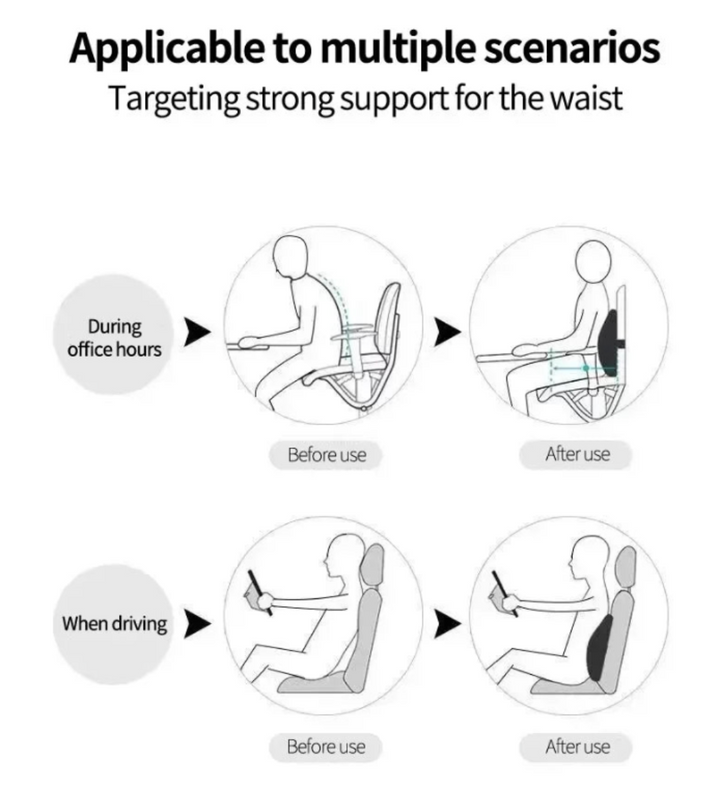 Applicable to multiple scenarios
Targeting strong support for the waist

During office hours

Before use

After use

When driving

Before use

After use