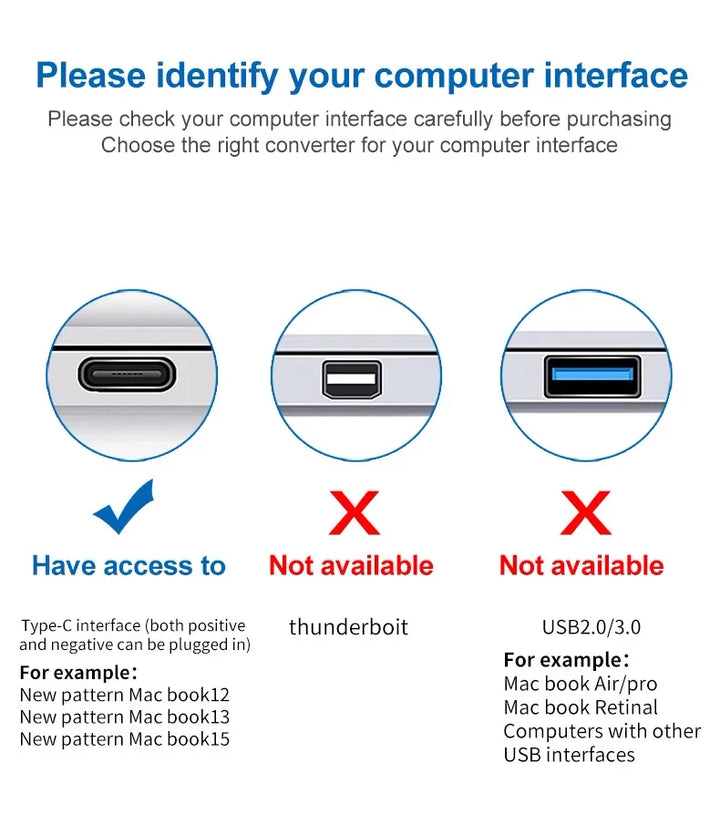 Please identify your computer interface

Please check your computer interface carefully before purchasing
Choose the right converter for your computer interface

Have access to

Type-C interface (both positive and negative can be plugged in)

For example:
New pattern Mac book12
New pattern Mac book13
New pattern Mac book15

Not available

thunderboit

Not available

USB2.0/3.0

For example:
Mac book Air/pro
Mac book Retinal
Computers with other USB interfaces